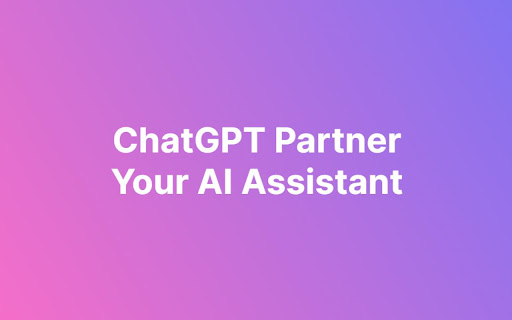 ChatGPT Partner
Your AI Assistant